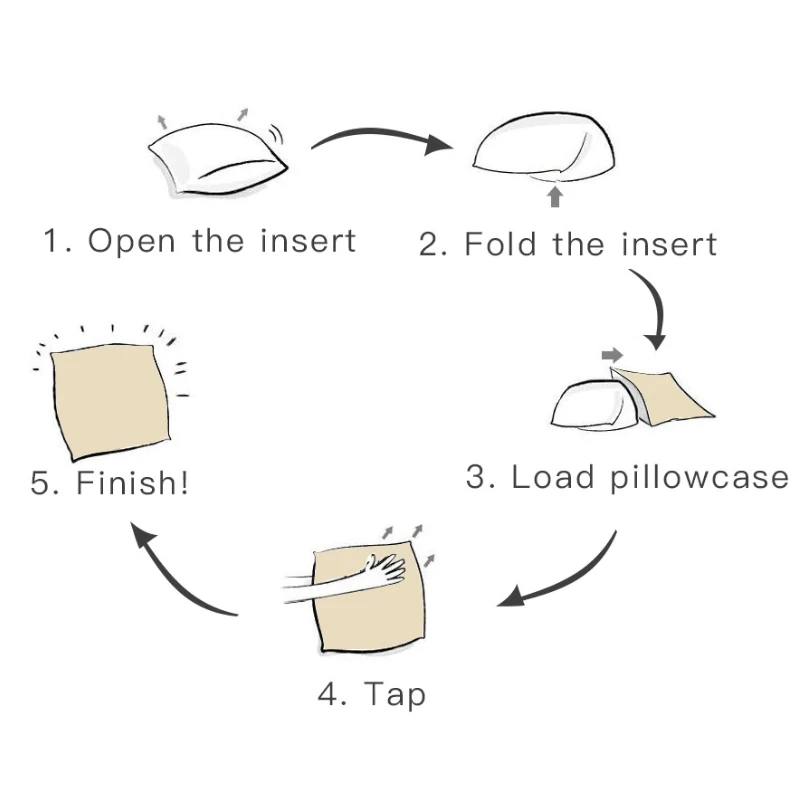 1. Open the insert

2. Fold the insert

3. Load pillowcase

4. Tap

5. Finish!